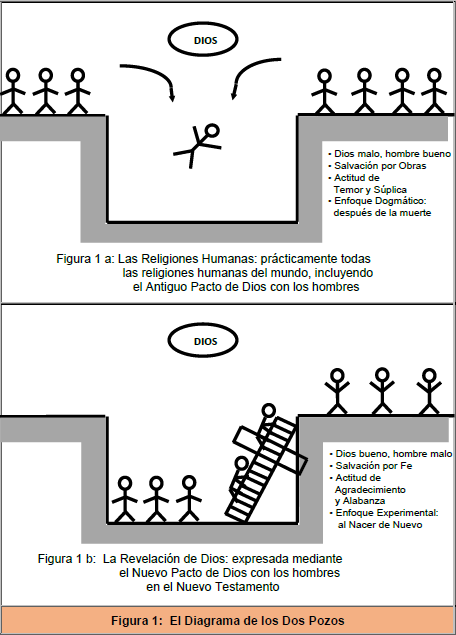 DIOS

• Dios malo, hombre bueno
• Salvación por Obras
• Actitud de Temor y Súplica
• Enfoque Dogmático: después de la muerte

Figura 1 a: Las Religiones Humanas: prácticamente todas las religiones humanas del mundo, incluyendo el Antiguo Pacto de Dios con los hombres

DIOS

• Dios bueno, hombre malo
• Salvación por Fe
• Actitud de Agradecimiento y Alabanza
• Enfoque Experimental: al Nacer de Nuevo

Figura 1 b: La Revelación de Dios: expresada mediante el Nuevo Pacto de Dios con los hombres en el Nuevo Testamento

Figura 1: El Diagrama de los Dos Pozos