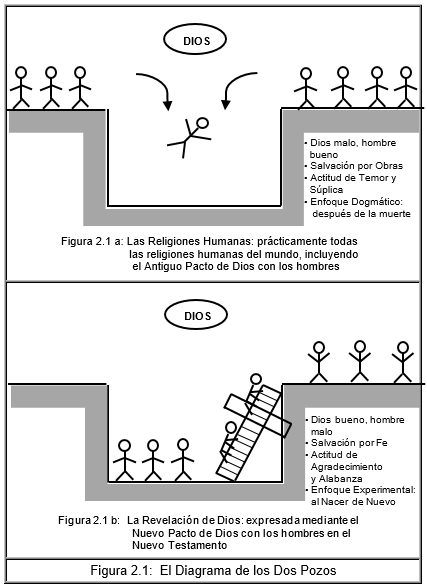 DIOS

• Dios malo, hombre bueno
• Salvación por Obras
• Actitud de Temor y Súplica
• Enfoque Dogmático: después de la muerte

Figura 2.1 a: Las Religiones Humanas: prácticamente todas las religiones humanas del mundo, incluyendo el Antiguo Pacto de Dios con los hombres

DIOS

• Dios bueno, hombre malo
• Salvación por Fe
• Actitud de Agradecimiento y Alabanza
• Enfoque Experimental: al Nacer de Nuevo

Figura 2.1 b: La Revelación de Dios: expresada mediante el Nuevo Pacto de Dios con los hombres en el Nuevo Testamento

Figura 2.1: El Diagrama de los Dos Pozos